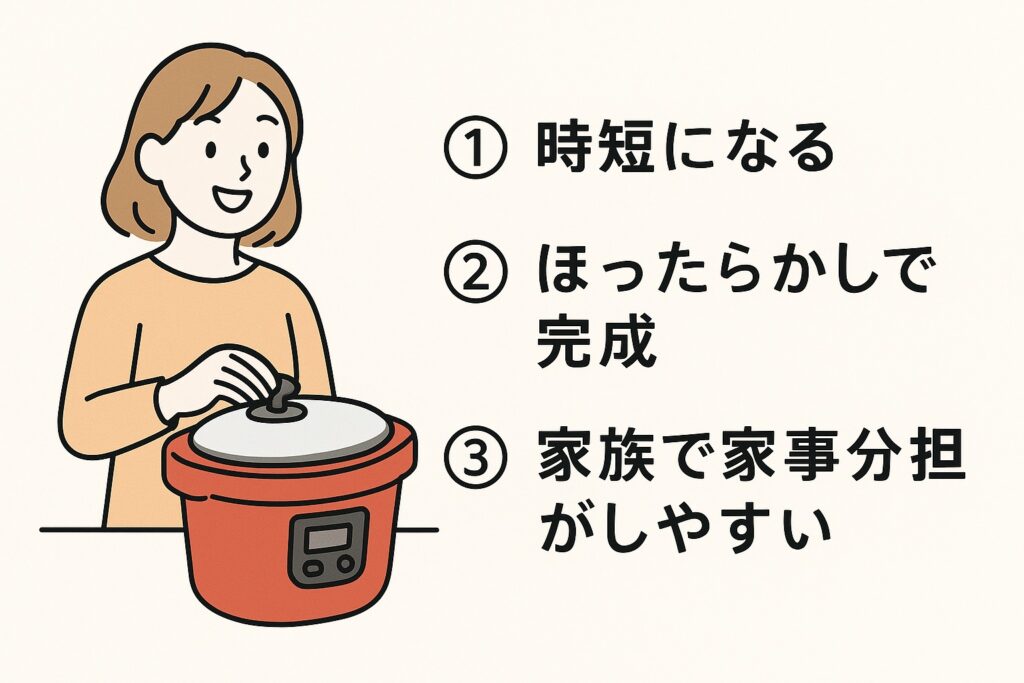 ① 時短になる

② ほったらかしで完成

③ 家族で家事分担がしやすい